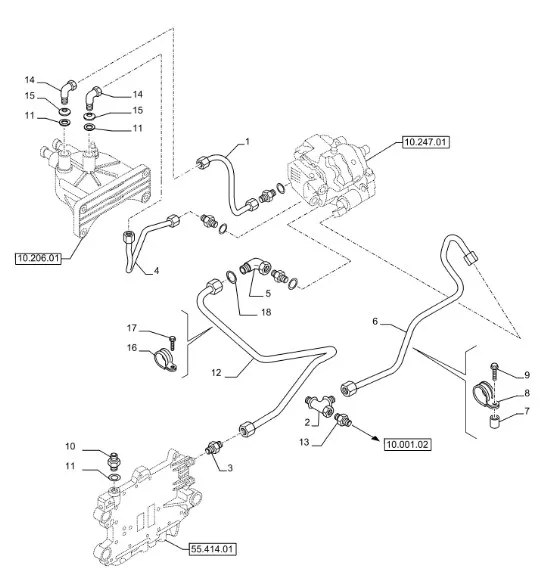 14
15
11
14
15
11
1
10.247.01
10.206.01
4
5
18
6
17
16
12
9
8
7
2
13
10.001.02
10
11
3
55.414.01