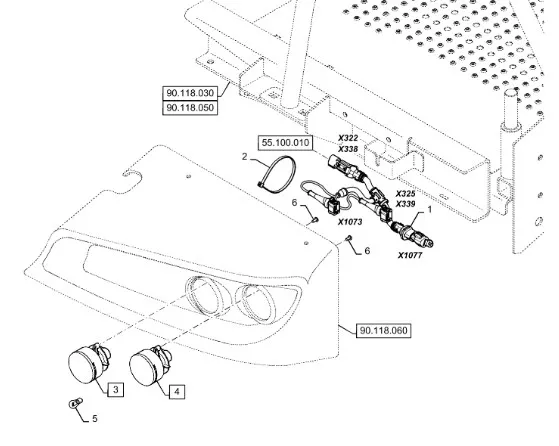 90.118.030
90.118.050
55.100.010
X322
X338
2
X325
X339
6
1
X1073
6
X1077
90.118.060
3
4
5